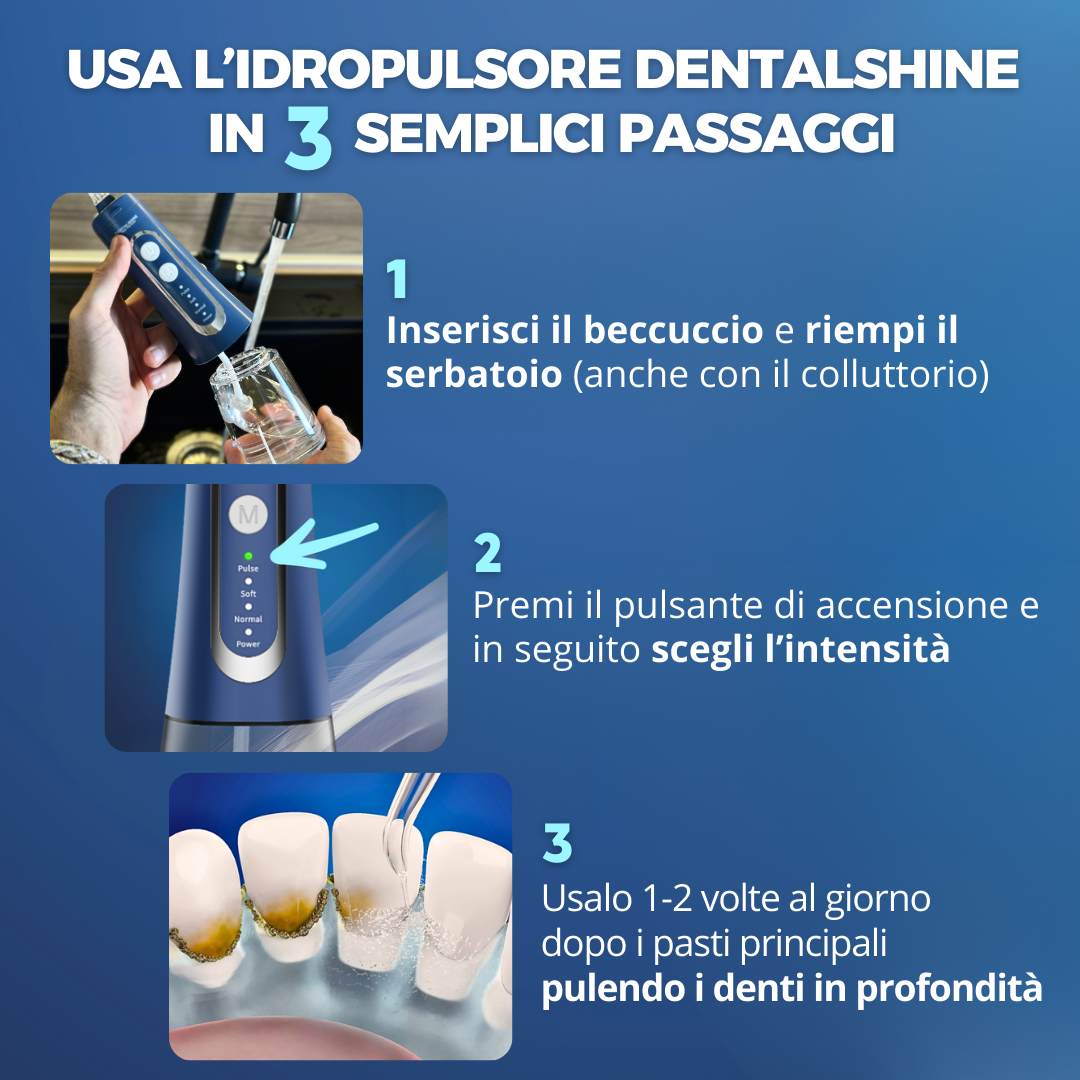 USA L'IDROPULSORE DENTALSHINE IN 3 SEMPLICI PASSAGGI

1
Inserisci il beccuccio e riempi il serbatoio (anche con il colluttorio)

M
Pulse
Soft
Normal
Power

2
Premi il pulsante di accensione e in seguito scegli l'intensità

3
Usalo 1-2 volte al giorno dopo i pasti principali pulendo i denti in profondità